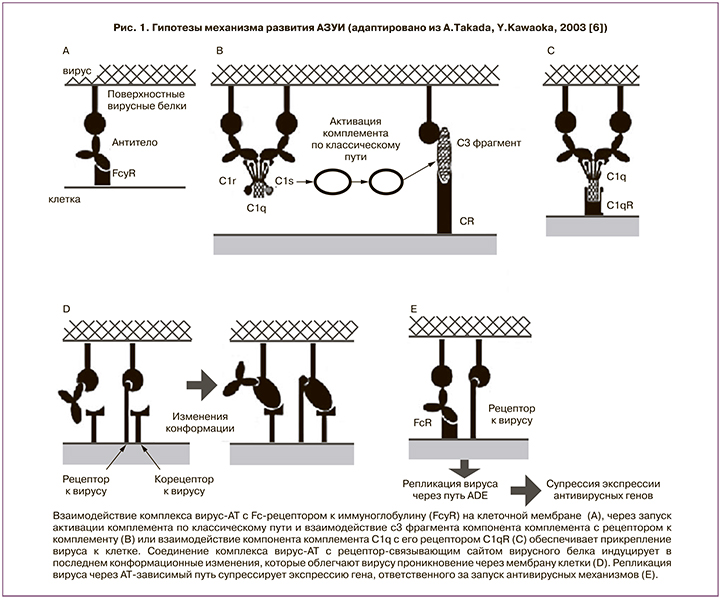 Рис. 1. Гипотезы механизма развития АЗУИ (адаптировано из A.Takada, Y.Kawaoka, 2003 [6])

A

вирус

Поверхностные вирусные белки

Антитело

FcγR

клетка

B

Активация комплемента по классическому пути

C3 фрагмент

C1r

C1s

C1q

CR

C

C1q

C1qR

D

Изменения конформации

Рецептор к вирусу

Корецептор к вирусу

E

FcR

Рецептор к вирусу

Репликация вируса через путь ADE

Супрессия экспрессии антивирусных генов

Взаимодействие комплекса вирус-АТ с Fc-рецептором к иммуноглобулину (FcγR) на клеточной мембране (A), через запуск активации комплемента по классическому пути и взаимодействие с3 фрагмента компонента комплемента с рецептором к комплементу (B) или взаимодействие компонента комплемента C1q с его рецептором C1qR (C) обеспечивает прикрепление вируса к клетке. Соединение комплекса вирус-АТ с рецептор-связывающим сайтом вирусного белка индуцирует в последнем конформационные изменения, которые облегчают вирусу проникновение через мембрану клетки (D). Репликация вируса через АТ-зависимый путь супрессирует экспрессию гена, ответственного за запуск антивирусных механизмов (E).