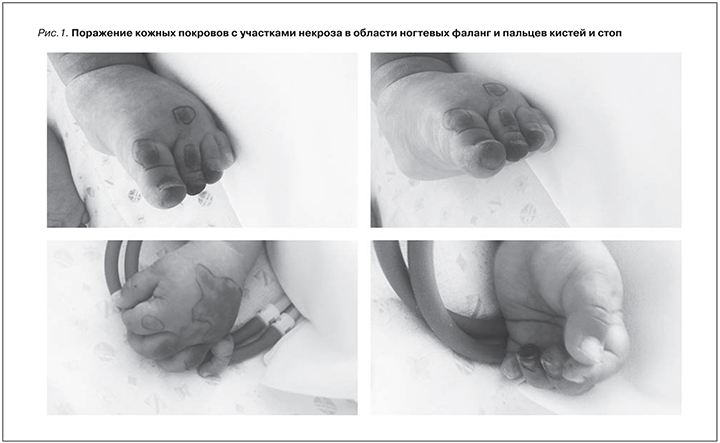 Рис. 1. Поражение кожных покровов с участками некроза в области ногтевых фаланг и пальцев кистей и стоп