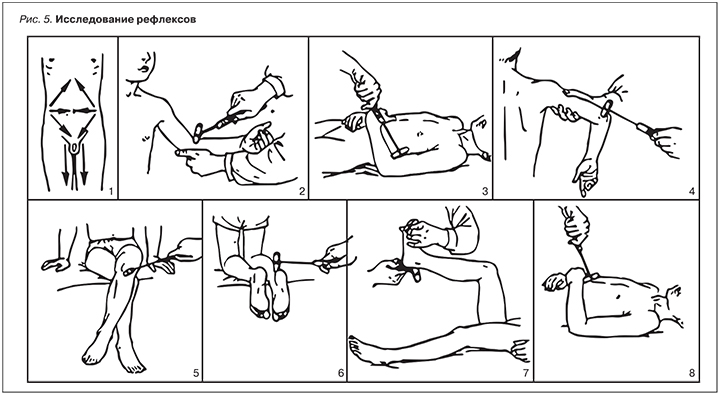 Рис. 5. Исследование рефлексов

1 2 3 4

5 6 7 8