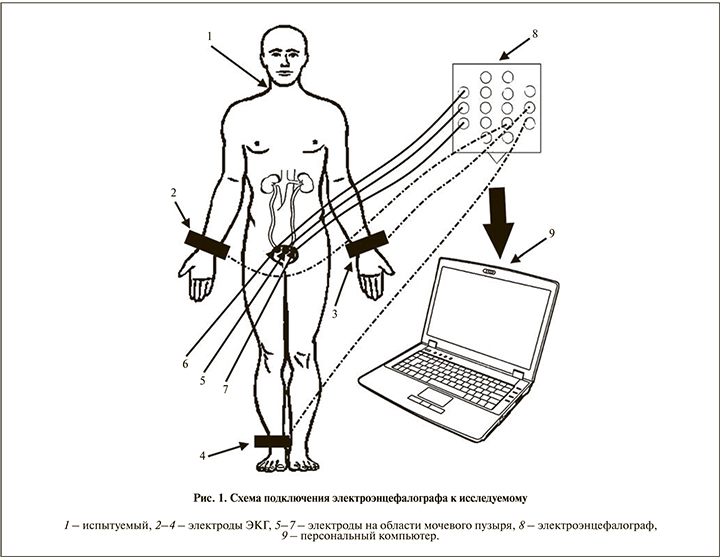 1

8

2

9

3

6

5

7

4

Рис. 1. Схема подключения электроэнцефалографа к исследуемому

1 – испытуемый, 2–4 – электроды ЭКГ, 5–7 – электроды на области мочевого пузыря, 8 – электроэнцефалограф, 9 – персональный компьютер.