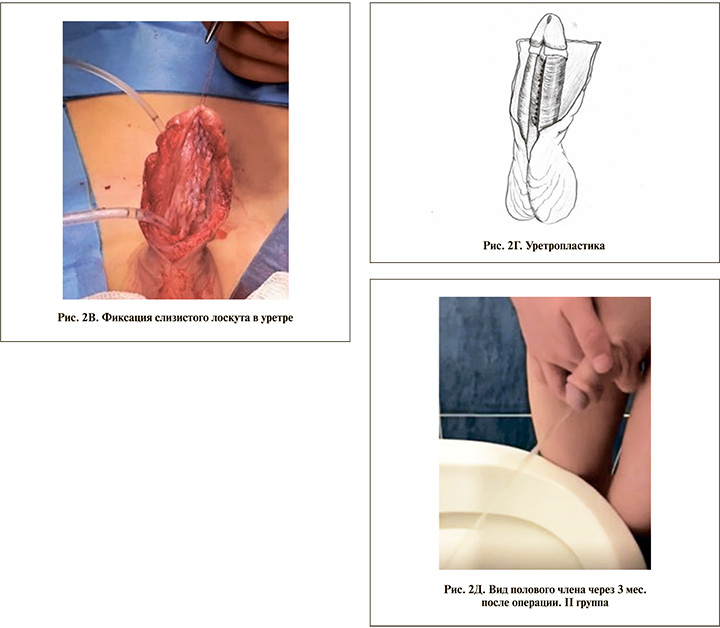 Рис. 2В. Фиксация слизистого лоскута в уретре

Рис. 2Г. Уретропластика

Рис. 2Д. Вид полового члена через 3 мес. после операции. II группа